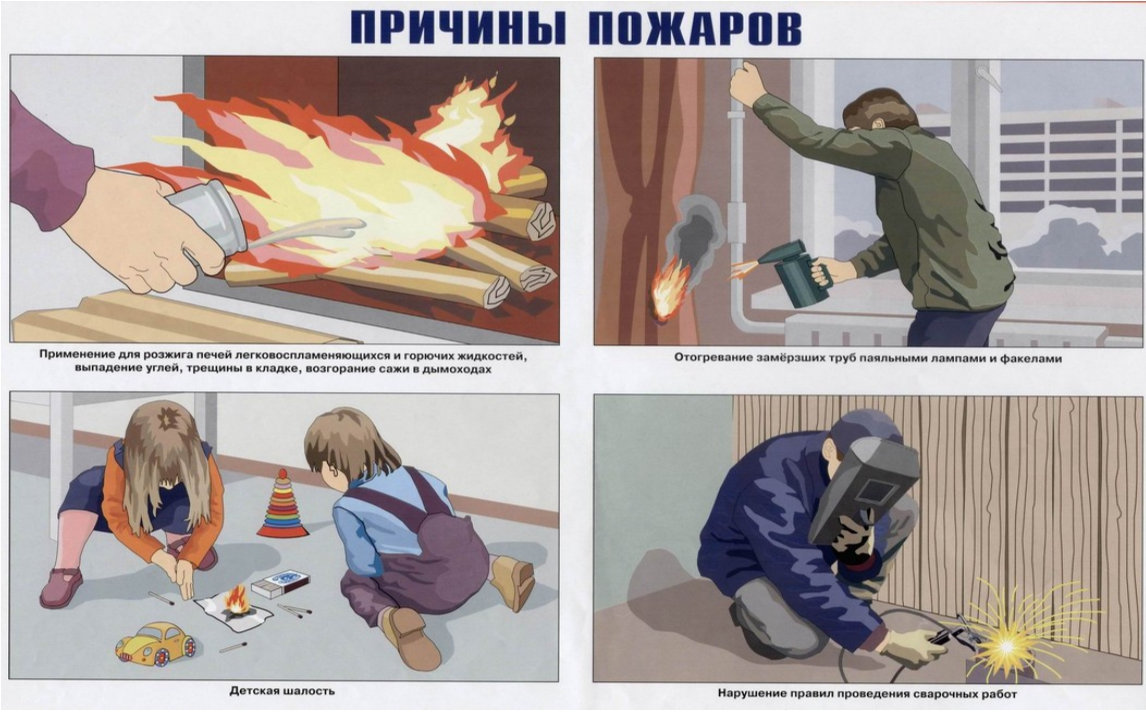 ПРИЧИНЫ ПОЖАРОВ

Применение для розжига печей легковоспламеняющихся и горючих жидкостей, выпадение углей, трещины в кладке, возгорание сажи в дымоходах

Отогревание замёрзших труб паяльными лампами и факелами

Детская шалость

Нарушение правил проведения сварочных работ